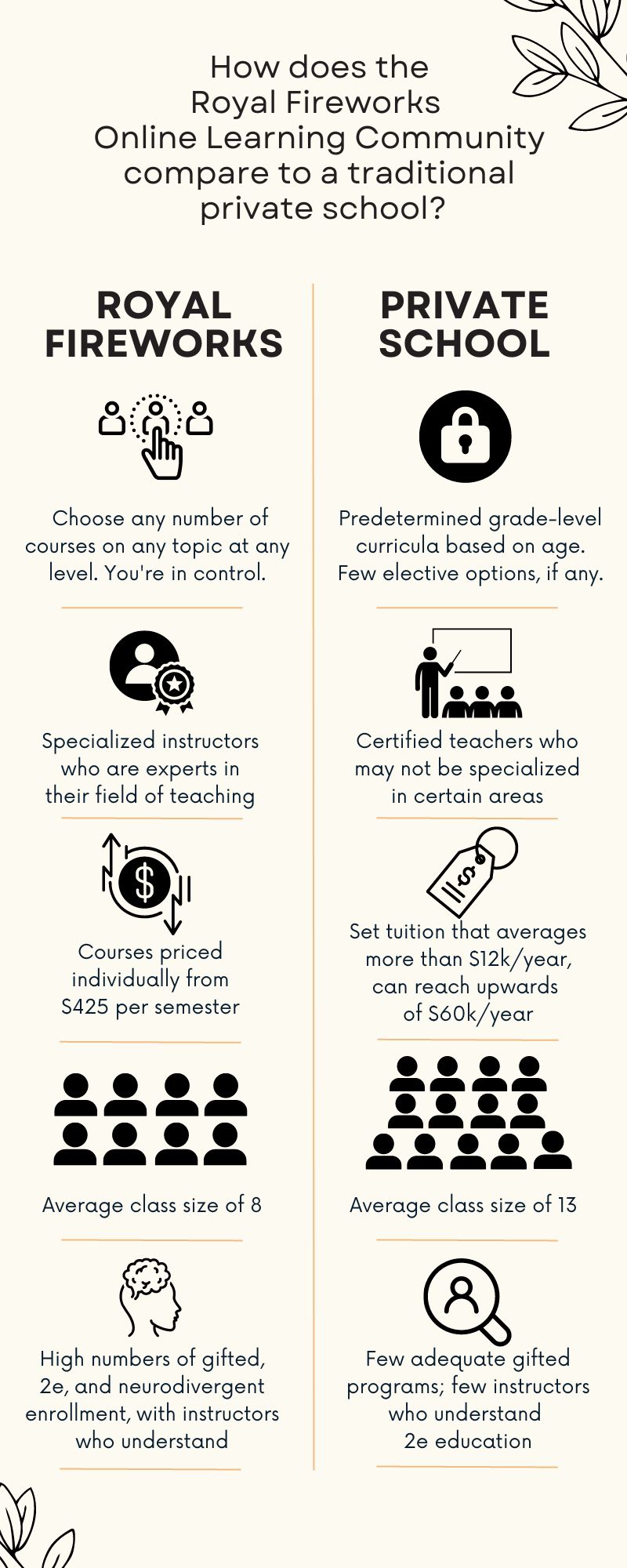 How does the Royal Fireworks Online Learning Community compare to a traditional private school?

ROYAL FIREWORKS

Choose any number of courses on any topic at any level. You're in control.

Specialized instructors who are experts in their field of teaching

Courses priced individually from $425 per semester

Average class size of 8

High numbers of gifted, 2e, and neurodivergent enrollment, with instructors who understand

PRIVATE SCHOOL

Predetermined grade-level curricula based on age. Few elective options, if any.

Certified teachers who may not be specialized in certain areas

Set tuition that averages more than $12k/year, can reach upwards of $60k/year

Average class size of 13

Few adequate gifted programs; few instructors who understand 2e education